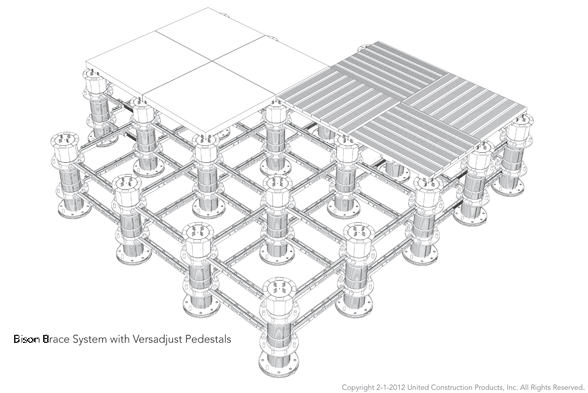 Bison Brace System with Versadjust Pedestals

Copyright 2-1-2012 United Construction Products, Inc. All Rights Reserved.